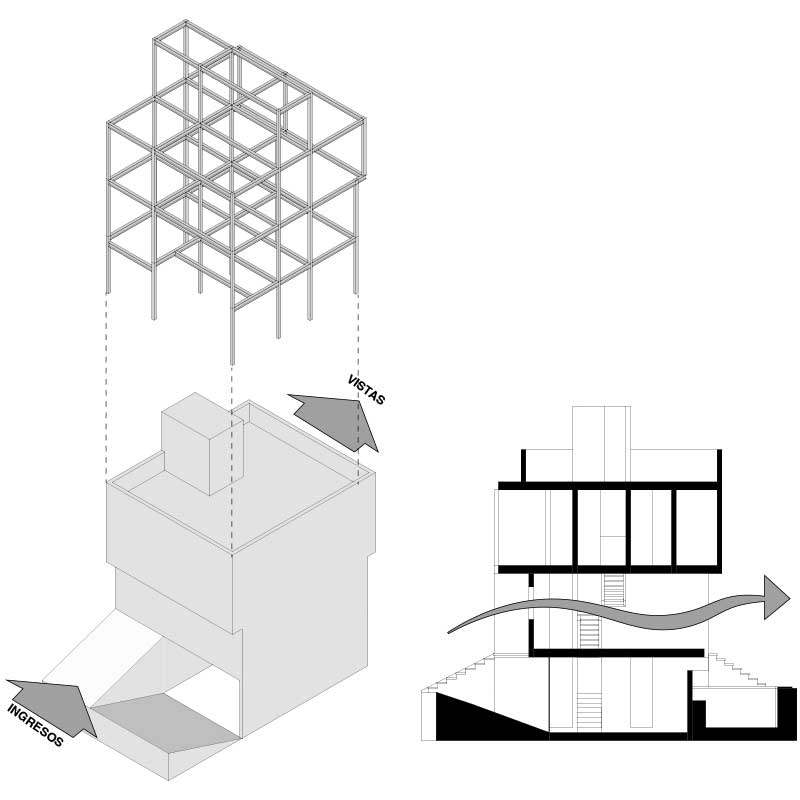 VISTAS

INGRESOS